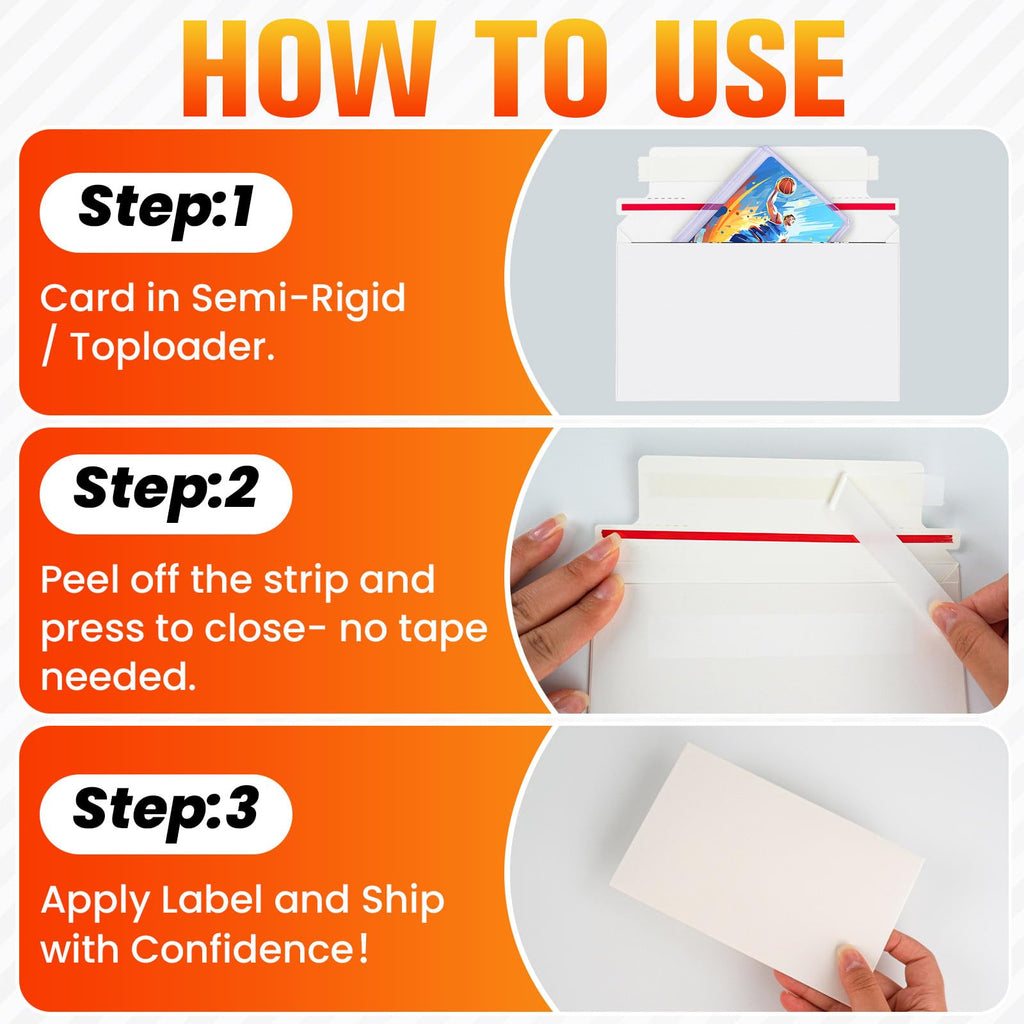 HOW TO USE

Step:1

Card in Semi-Rigid / Toploader.

Step:2

Peel off the strip and press to close- no tape needed.

Step:3

Apply Label and Ship with Confidence!